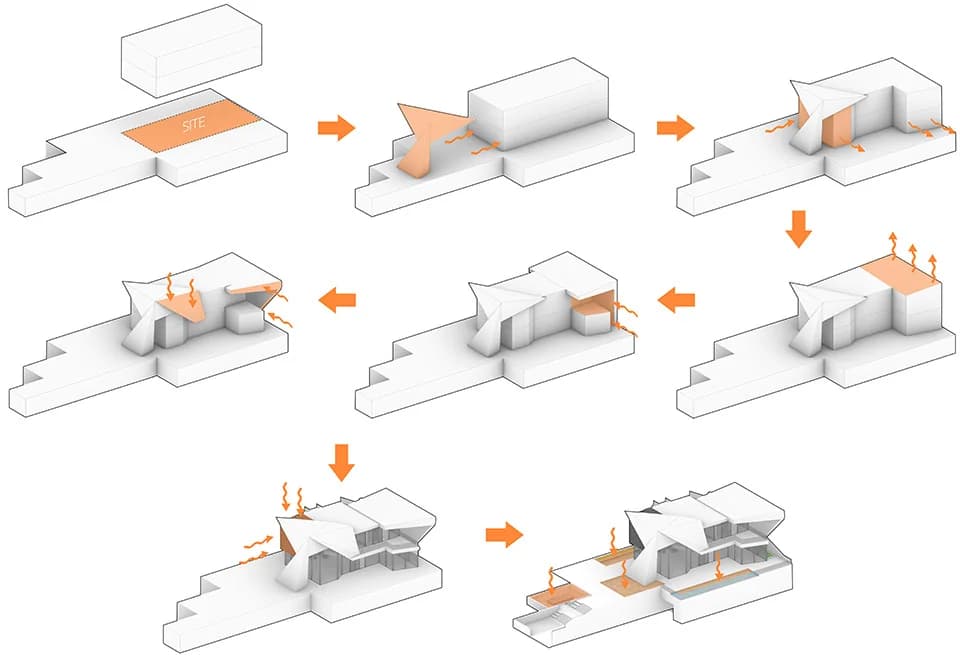 SITE