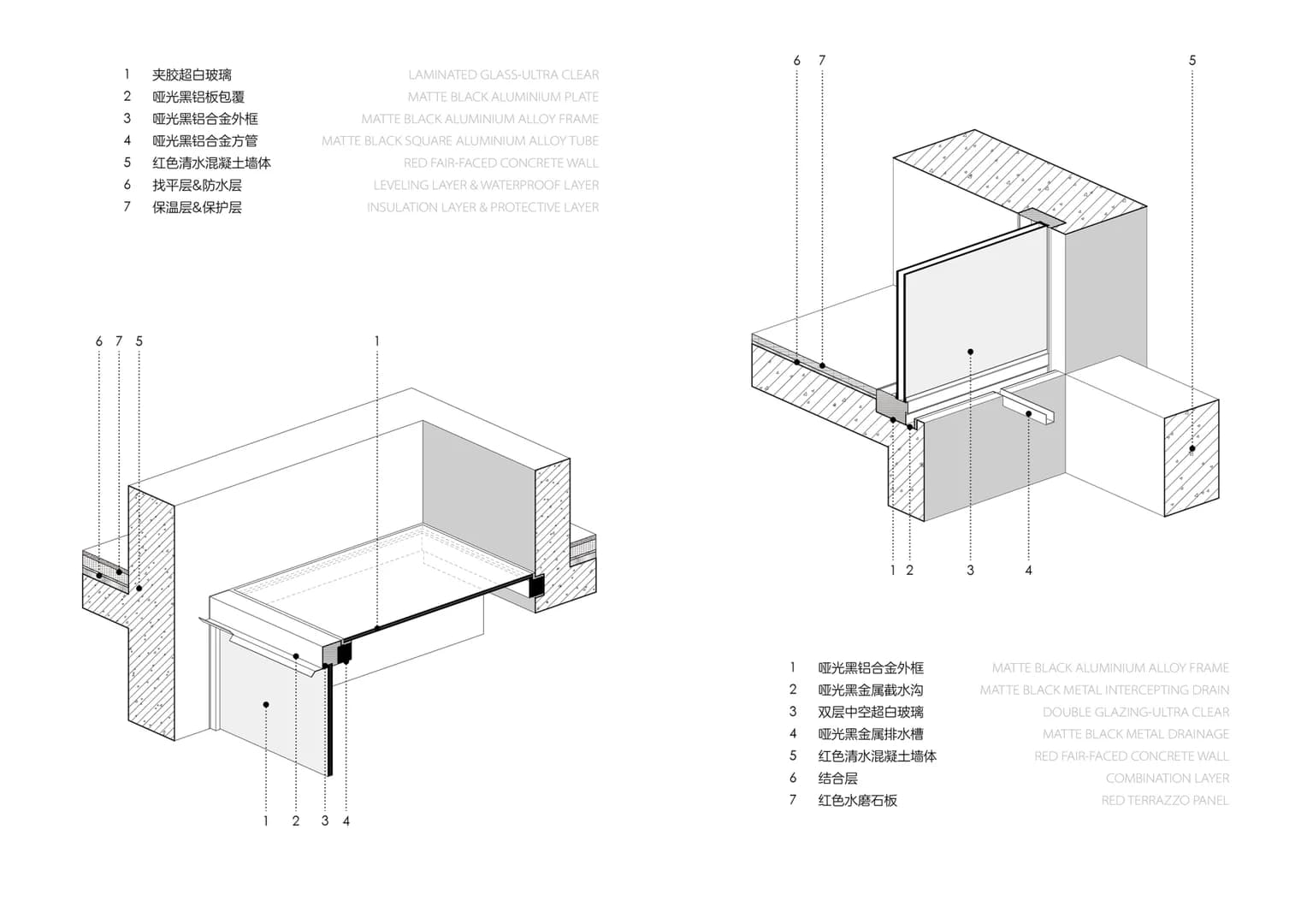 1 夹胶超白玻璃 LAMINATED GLASS-ULTRA CLEAR
2 哑光黑铝板包覆 MATTE BLACK ALUMINIUM PLATE
3 哑光黑铝合金外框 MATTE BLACK ALUMINIUM ALLOY FRAME
4 哑光黑铝合金方管 MATTE BLACK SQUARE ALUMINIUM ALLOY TUBE
5 红色清水混凝土墙体 RED FAIR-FACED CONCRETE WALL
6 找平层&防水层 LEVELING LAYER & WATERPROOF LAYER
7 保温层&保护层 INSULATION LAYER & PROTECTIVE LAYER

6 7 5 1

1 2 3 4

6 7 5

1 2 3 4

1 哑光黑铝合金外框 MATTE BLACK ALUMINIUM ALLOY FRAME
2 哑光黑金属截水沟 MATTE BLACK METAL INTERCEPTING DRAIN
3 双层中空超白玻璃 DOUBLE GLAZING-ULTRA CLEAR
4 哑光黑金属排水槽 MATTE BLACK METAL DRAINAGE
5 红色清水混凝土墙体 RED FAIR-FACED CONCRETE WALL
6 结合层 COMBINATION LAYER
7 红色水磨石板 RED TERRAZZO PANEL